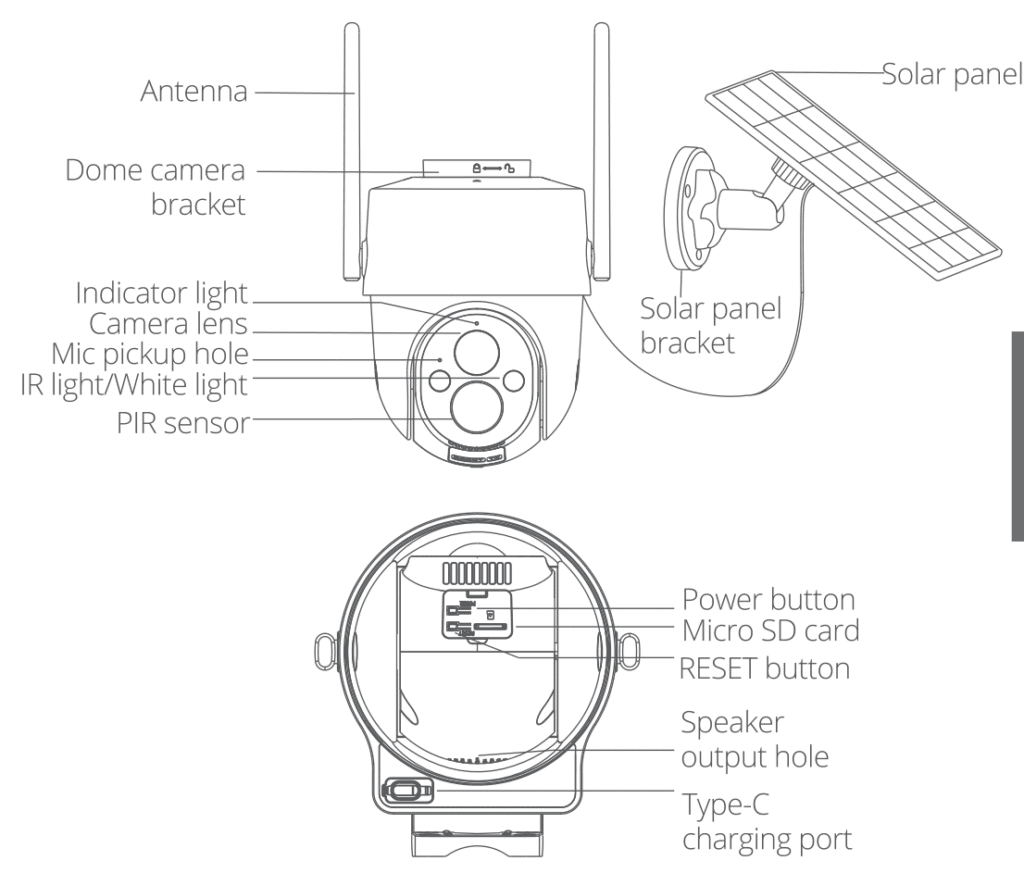 Antenna
Dome camera bracket
Indicator light
Camera lens
Mic pickup hole
IR light/White light
PIR sensor
Solar panel
Solar panel bracket
Power button
Micro SD card
RESET button
Speaker output hole
Type-C charging port