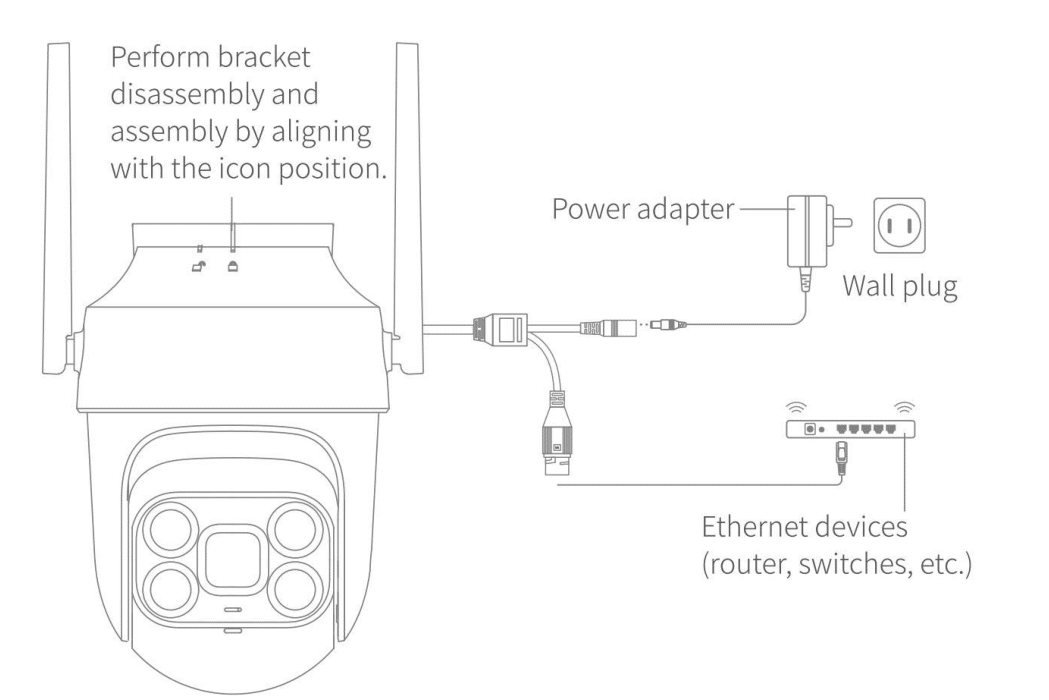 Perform bracket disassembly and assembly by aligning with the icon position.

Power adapter

Wall plug

Ethernet devices (router, switches, etc.)