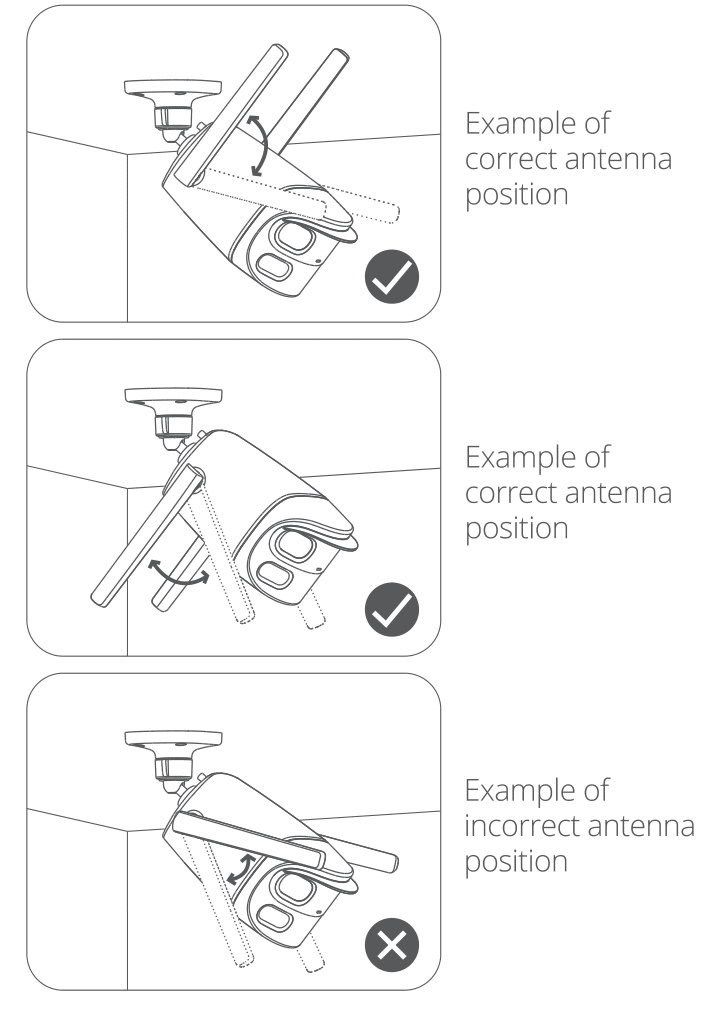 Example of correct antenna position

Example of correct antenna position

Example of incorrect antenna position