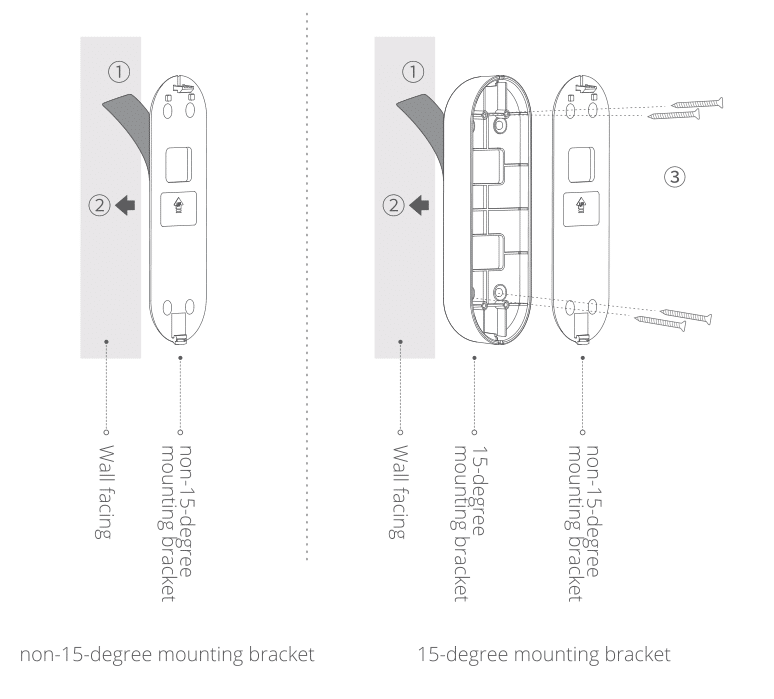 ①

②

Wall facing

non-15-degree mounting bracket

non-15-degree mounting bracket

①

②

③

Wall facing

15-degree mounting bracket

non-15-degree mounting bracket

15-degree mounting bracket